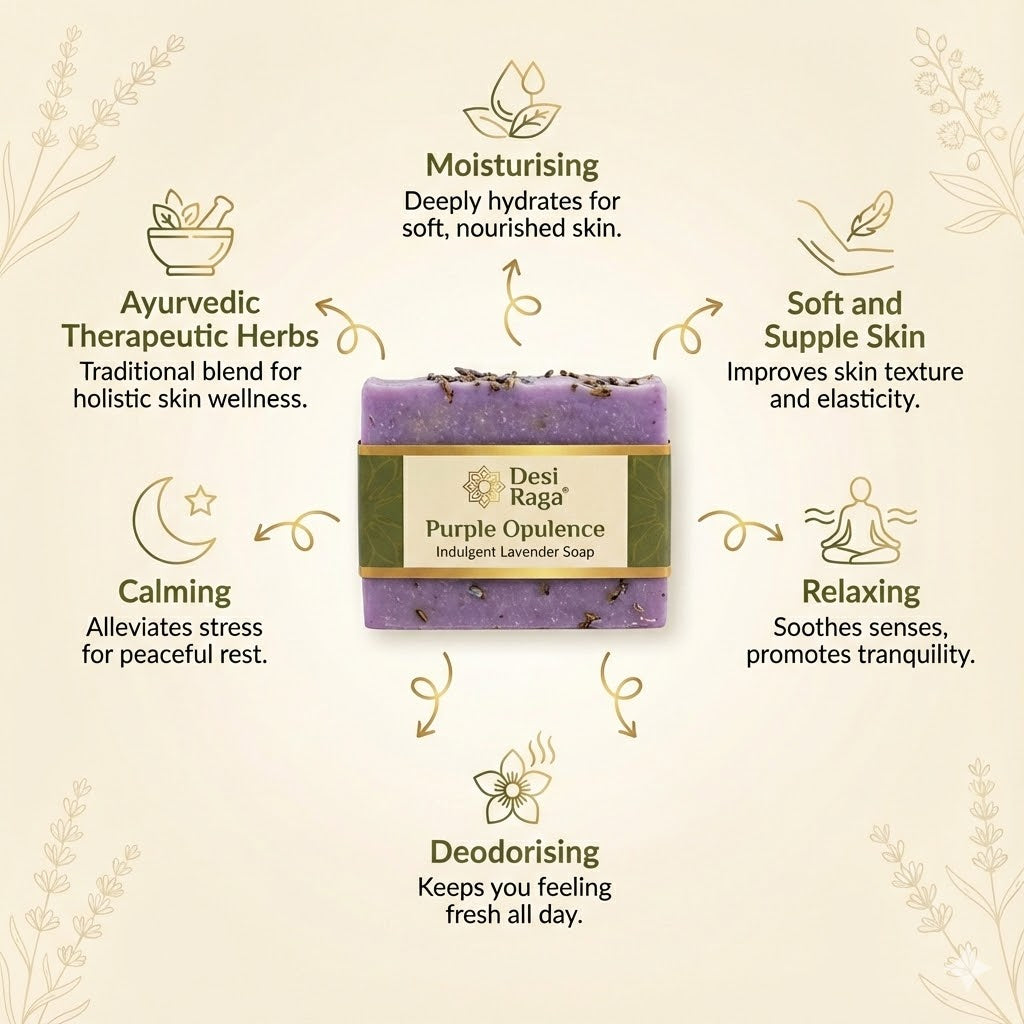 Moisturising
Deeply hydrates for soft, nourished skin.

Ayurvedic Therapeutic Herbs
Traditional blend for holistic skin wellness.

Soft and Supple Skin
Improves skin texture and elasticity.

Desi Raga®
Purple Opulence
Indulgent Lavender Soap

Calming
Alleviates stress for peaceful rest.

Relaxing
Soothes senses, promotes tranquility.

Deodorising
Keeps you feeling fresh all day.