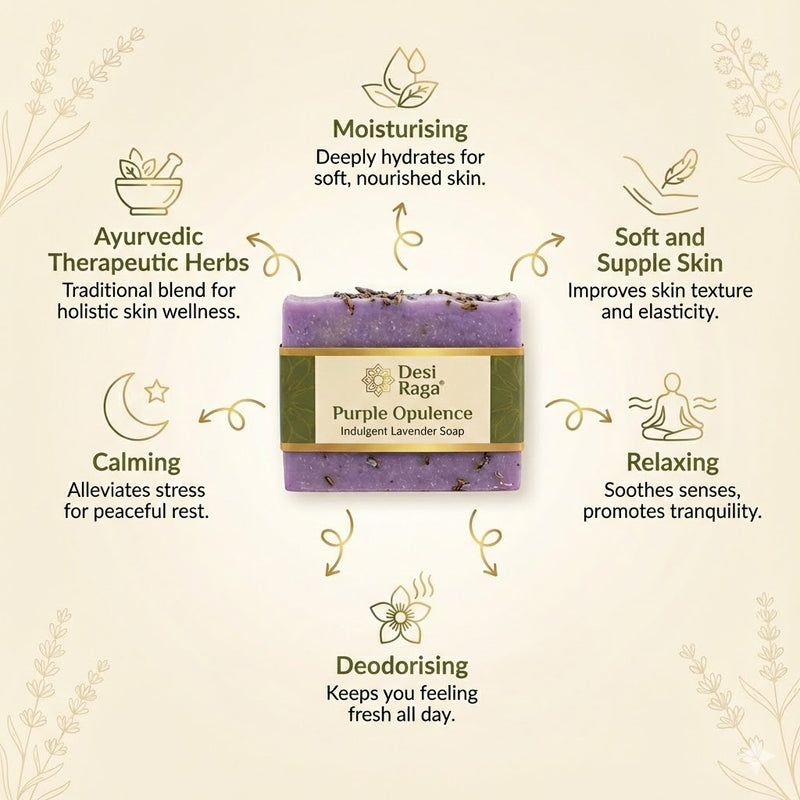 Moisturising
Deeply hydrates for soft, nourished skin.

Ayurvedic Therapeutic Herbs
Traditional blend for holistic skin wellness.

Soft and Supple Skin
Improves skin texture and elasticity.

Desi Raga®
Purple Opulence
Indulgent Lavender Soap

Calming
Alleviates stress for peaceful rest.

Relaxing
Soothes senses, promotes tranquility.

Deodorising
Keeps you feeling fresh all day.